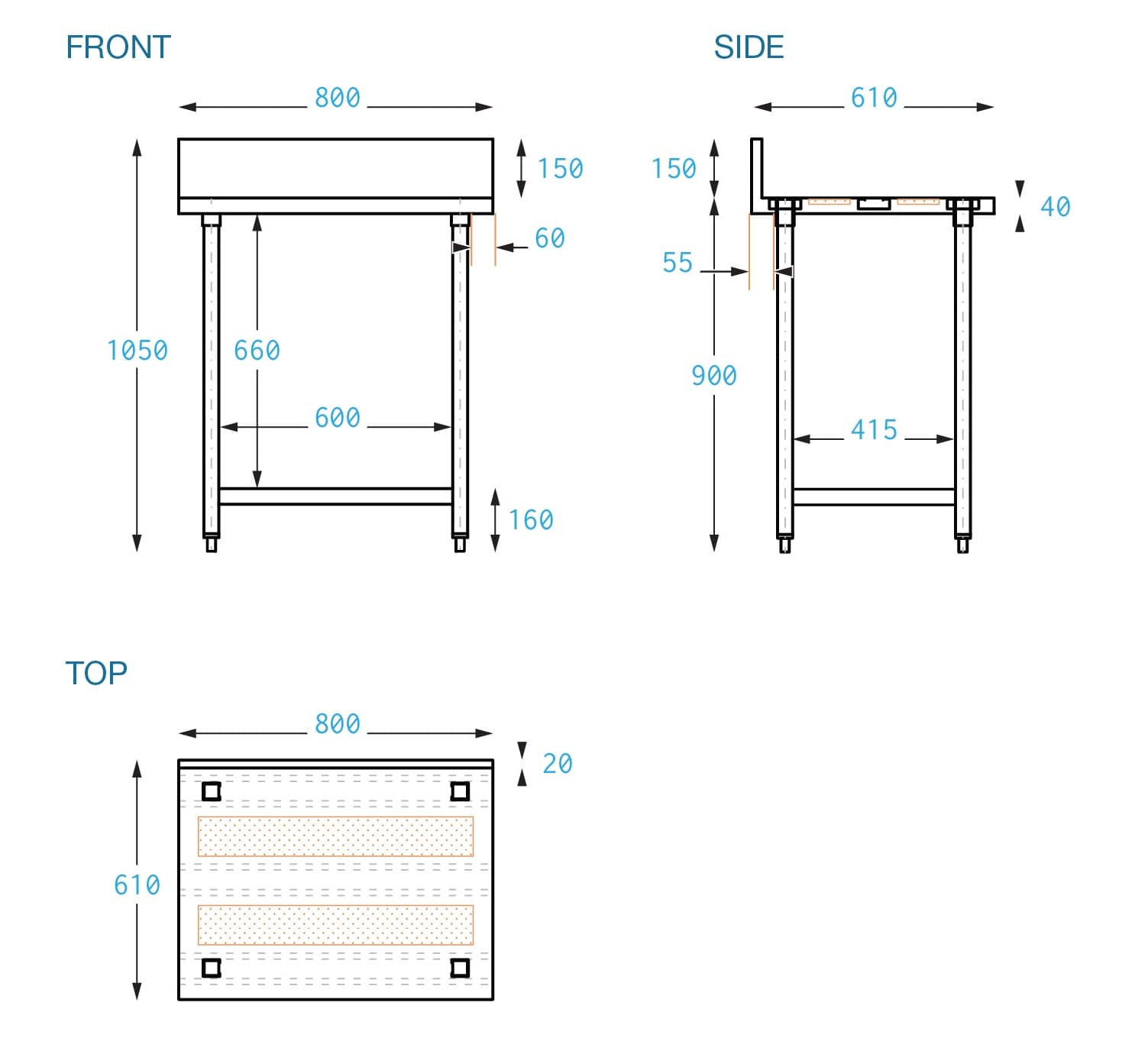 FRONT

800

150

60

1050

660

600

160

SIDE

610

150

40

55

900

415

TOP

800

20

610