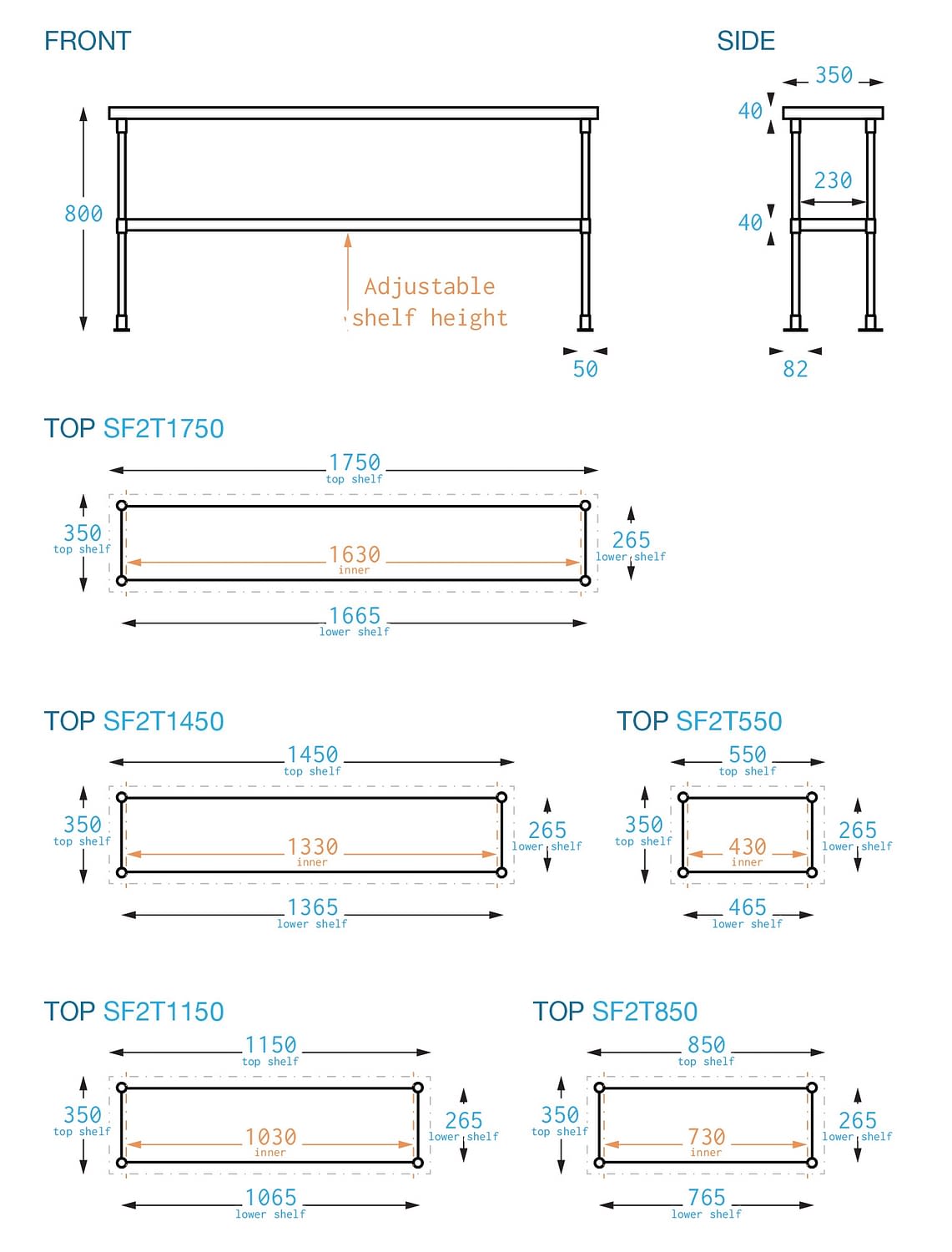 FRONT

800

Adjustable shelf height

50

SIDE

350

40

230

40

82

TOP SF2T1750

1750
top shelf

350
top shelf

1630
inner

265
lower shelf

1665
lower shelf

TOP SF2T1450

1450
top shelf

350
top shelf

1330
inner

265
lower shelf

1365
lower shelf

TOP SF2T550

550
top shelf

350
top shelf

430
inner

265
lower shelf

465
lower shelf

TOP SF2T1150

1150
top shelf

350
top shelf

1030
inner

265
lower shelf

1065
lower shelf

TOP SF2T850

850
top shelf

350
top shelf

730
inner

265
lower shelf

765
lower shelf