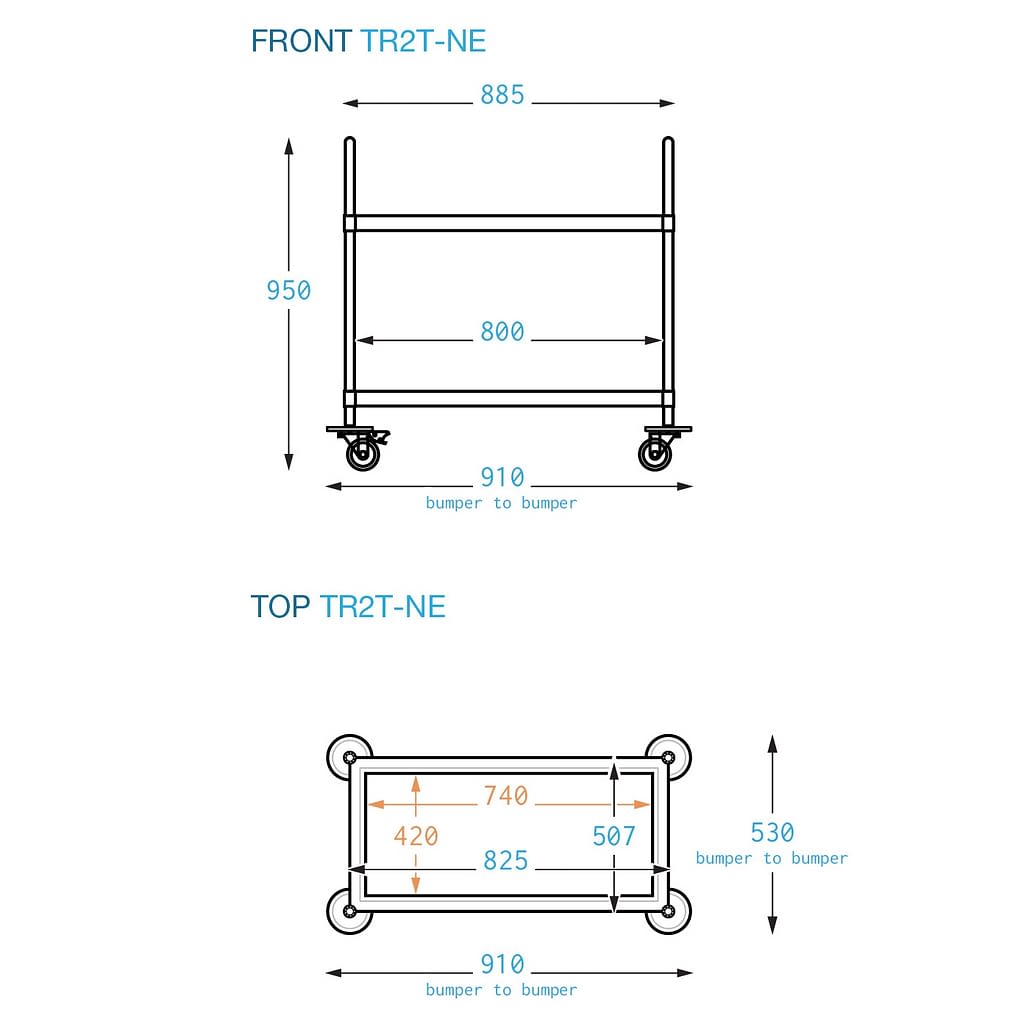 FRONT TR2T-NE

885

950

800

910
bumper to bumper

TOP TR2T-NE

740

420

507

825

530
bumper to bumper

910
bumper to bumper