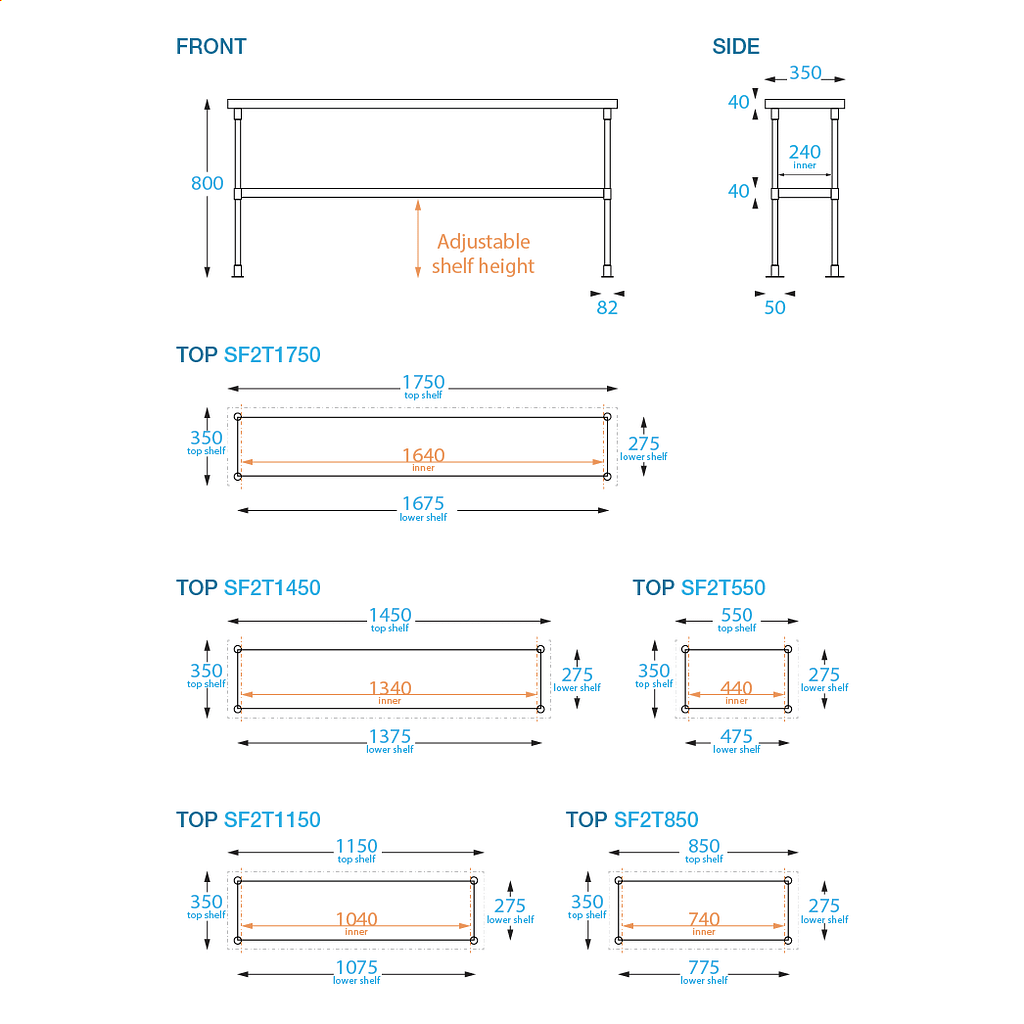 FRONT

800

Adjustable shelf height

82

SIDE

350

40

240
inner

40

50

TOP SF2T1750

1750
top shelf

350
top shelf

1640
inner

275
lower shelf

1675
lower shelf

TOP SF2T1450

1450
top shelf

350
top shelf

1340
inner

275
lower shelf

1375
lower shelf

TOP SF2T550

550
top shelf

350
top shelf

440
inner

275
lower shelf

475
lower shelf

TOP SF2T1150

1150
top shelf

350
top shelf

1040
inner

275
lower shelf

1075
lower shelf

TOP SF2T850

850
top shelf

350
top shelf

740
inner

275
lower shelf

775
lower shelf