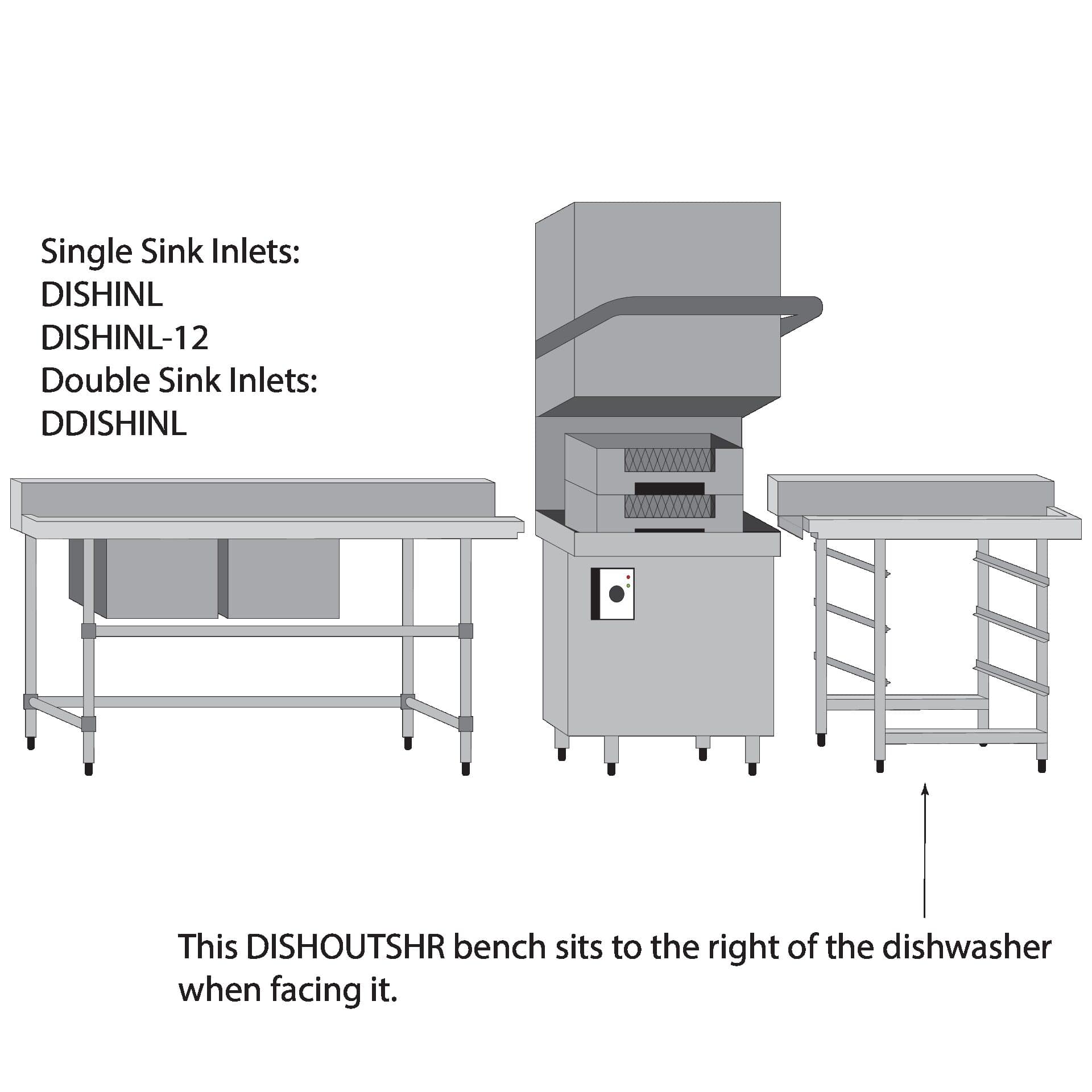 Single Sink Inlets:
DISHINL
DISHINL-12
Double Sink Inlets:
DDISHINL

This DISHOUTSHR bench sits to the right of the dishwasher when facing it.