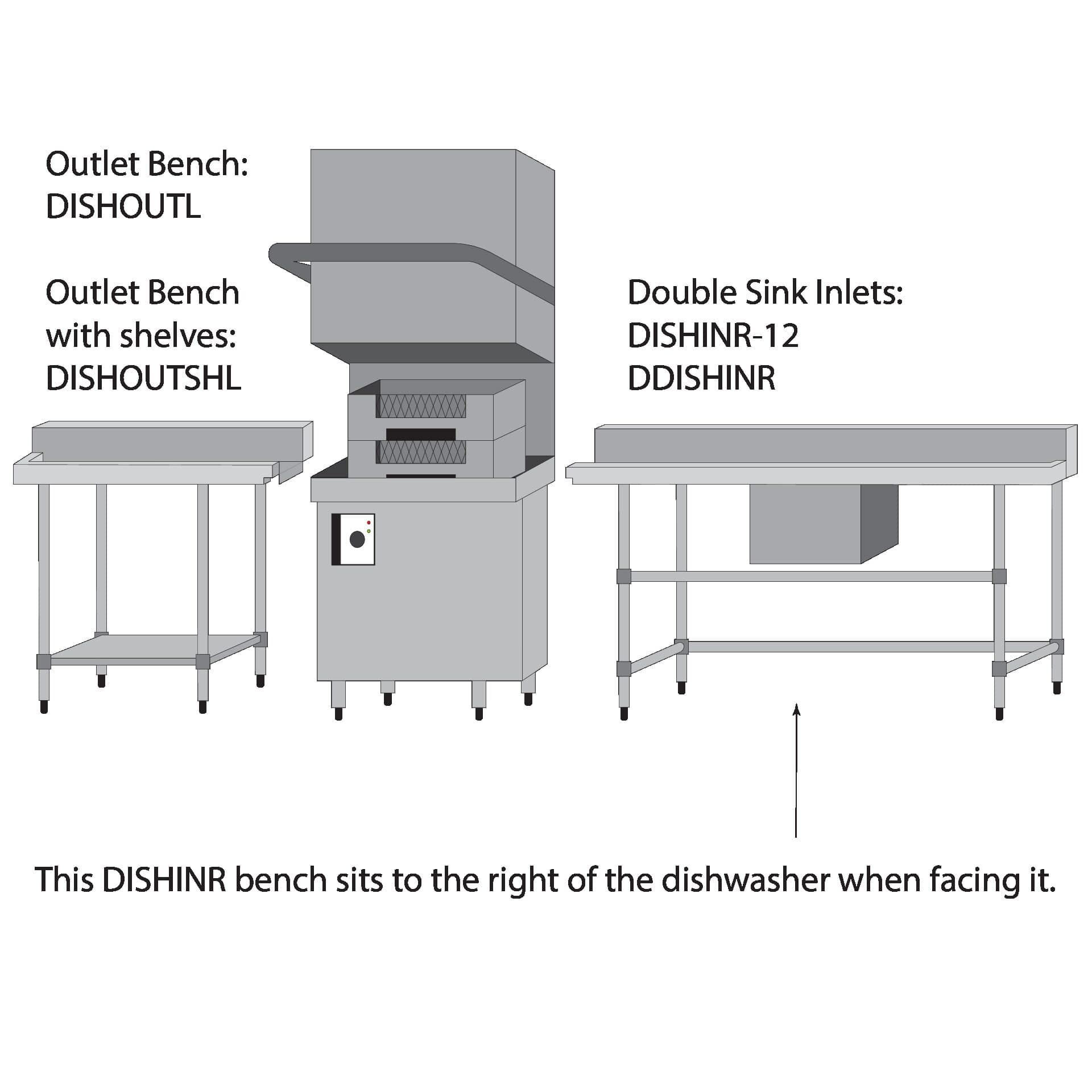 Outlet Bench:
DISHOUTL

Outlet Bench
with shelves:
DISHOUTSHL

Double Sink Inlets:
DISHINR-12
DDISHINR

This DISHINR bench sits to the right of the dishwasher when facing it.