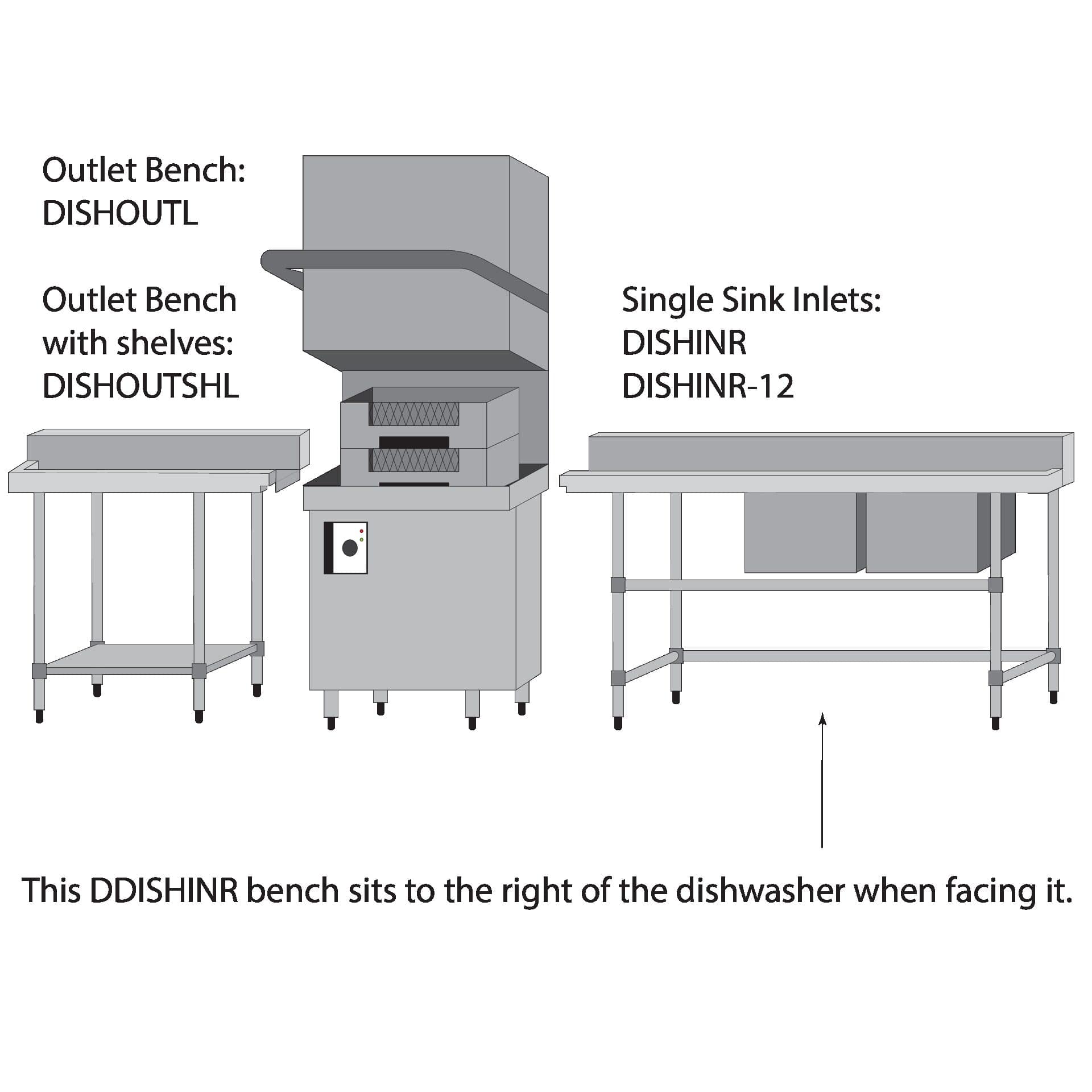 Outlet Bench:
DISHOUTL

Outlet Bench with shelves:
DISHOUTSHL

Single Sink Inlets:
DISHINR
DISHINR-12

This DDISHINR bench sits to the right of the dishwasher when facing it.