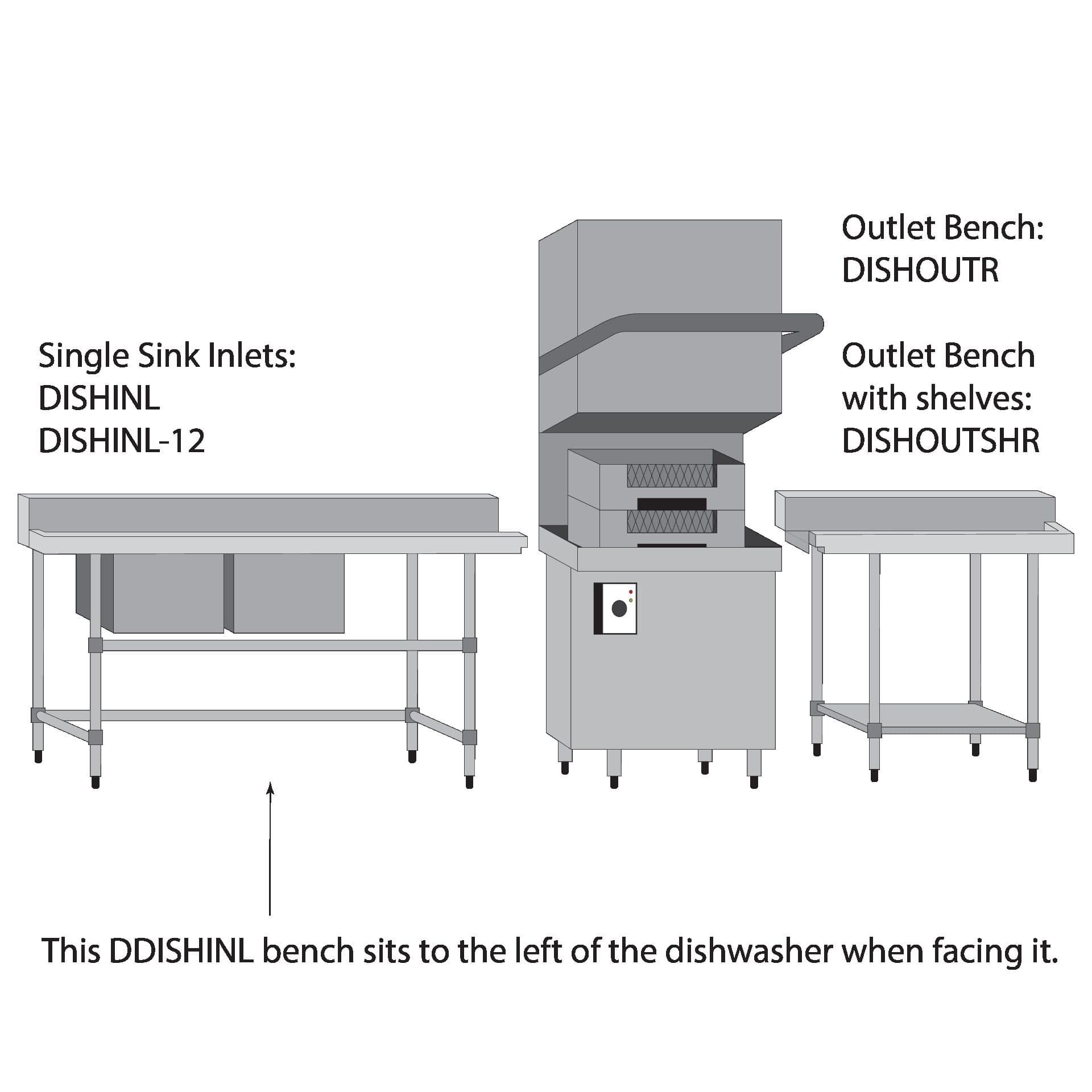 Single Sink Inlets:
DISHINL
DISHINL-12

Outlet Bench:
DISHOUTR

Outlet Bench
with shelves:
DISHOUTSHR

This DDISHINL bench sits to the left of the dishwasher when facing it.